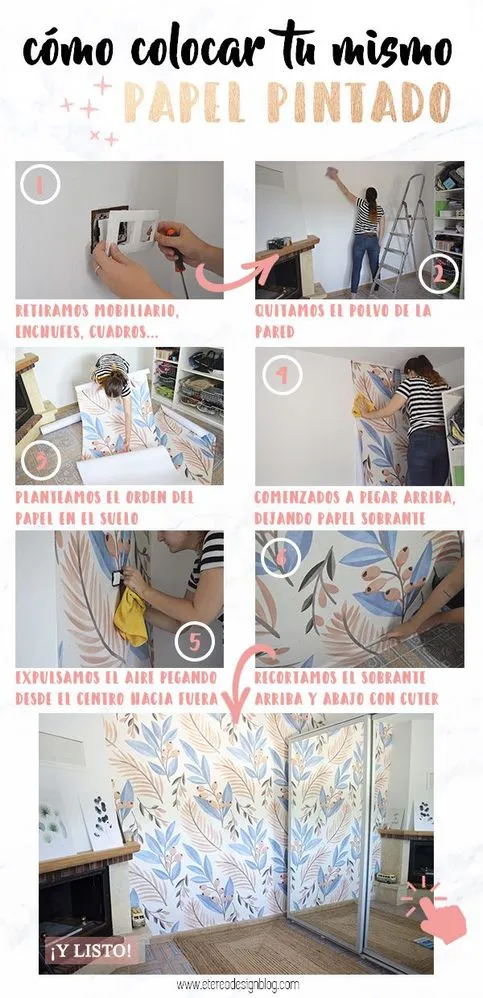 cómo colocar tu mismo
PAPEL PINTADO

1
RETIRAMOS MOBILIARIO, ENCHUFES, CUADROS...

2
QUITAMOS EL POLVO DE LA PARED

3
PLANTEAMOS EL ORDEN DEL PAPEL EN EL SUELO

4
COMENZADOS A PEGAR ARRIBA, DEJANDO PAPEL SOBRANTE

5
EXPULSAMOS EL AIRE PEGANDO DESDE EL CENTRO HACIA FUERA

6
RECORTAMOS EL SOBRANTE ARRIBA Y ABAJO CON CUTER

¡Y LISTO!

www.etercodesignblog.com